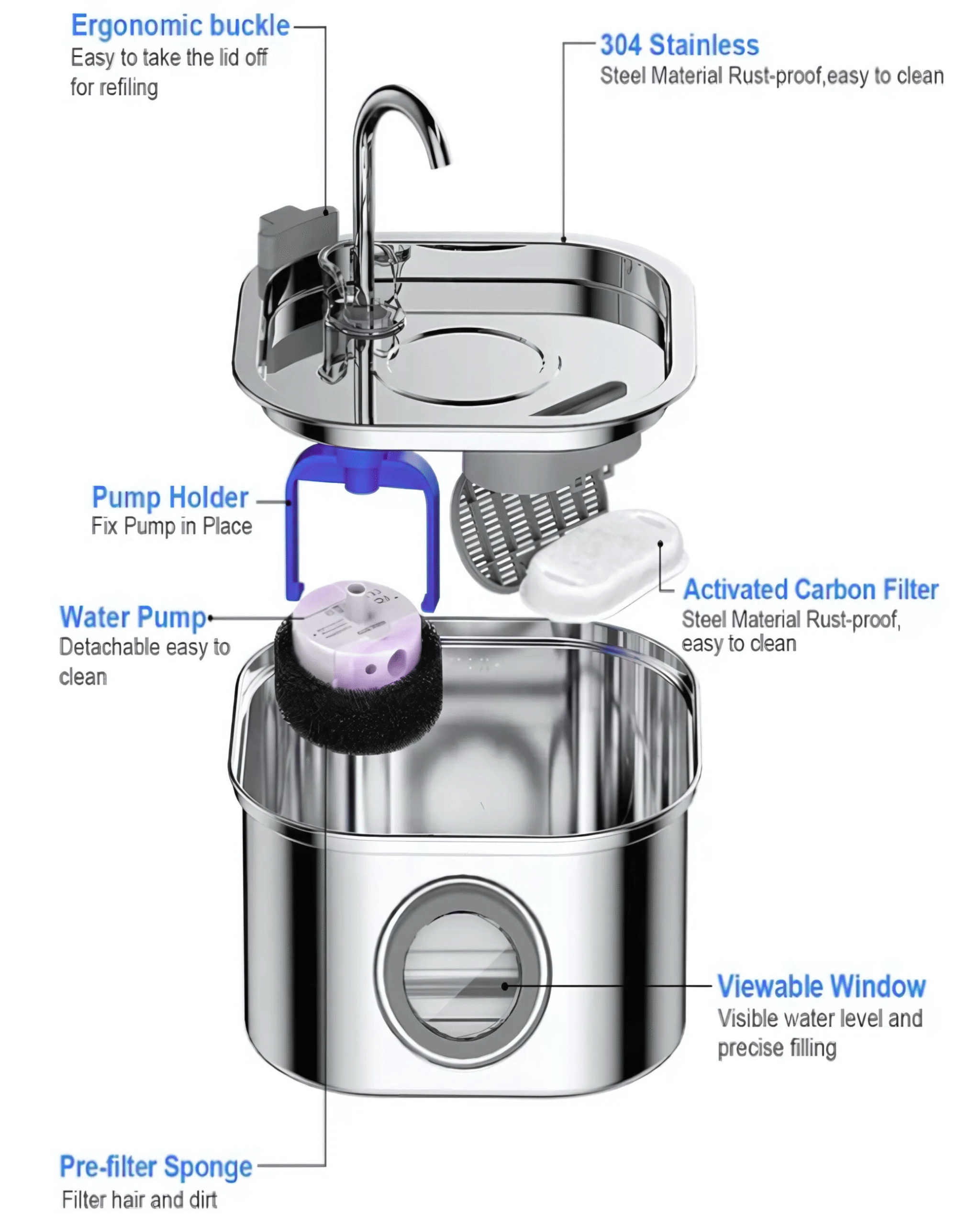 Ergonomic buckle
Easy to take the lid off for refiling

304 Stainless
Steel Material Rust-proof,easy to clean

Pump Holder
Fix Pump in Place

Water Pump
Detachable easy to clean

Activated Carbon Filter
Steel Material Rust-proof, easy to clean

Viewable Window
Visible water level and precise filling

Pre-filter Sponge
Filter hair and dirt